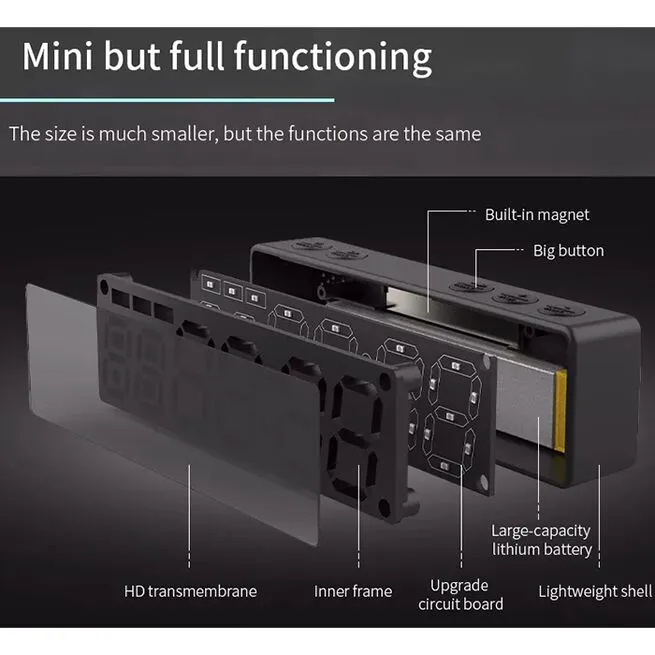 Mini but full functioning

The size is much smaller, but the functions are the same

Built-in magnet

Big button

Large-capacity lithium battery

HD transmembrane

Inner frame

Upgrade circuit board

Lightweight shell